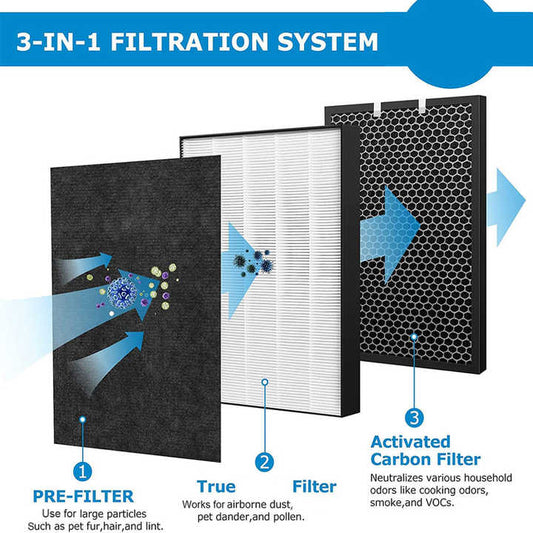 3-IN-1 FILTRATION SYSTEM

1
PRE-FILTER
Use for large particles Such as pet fur,hair,and lint.

2
True Filter
Works for airborne dust, pet dander,and pollen.

3
Activated Carbon Filter
Neutralizes various household odors like cooking odors, smoke,and VOCs.