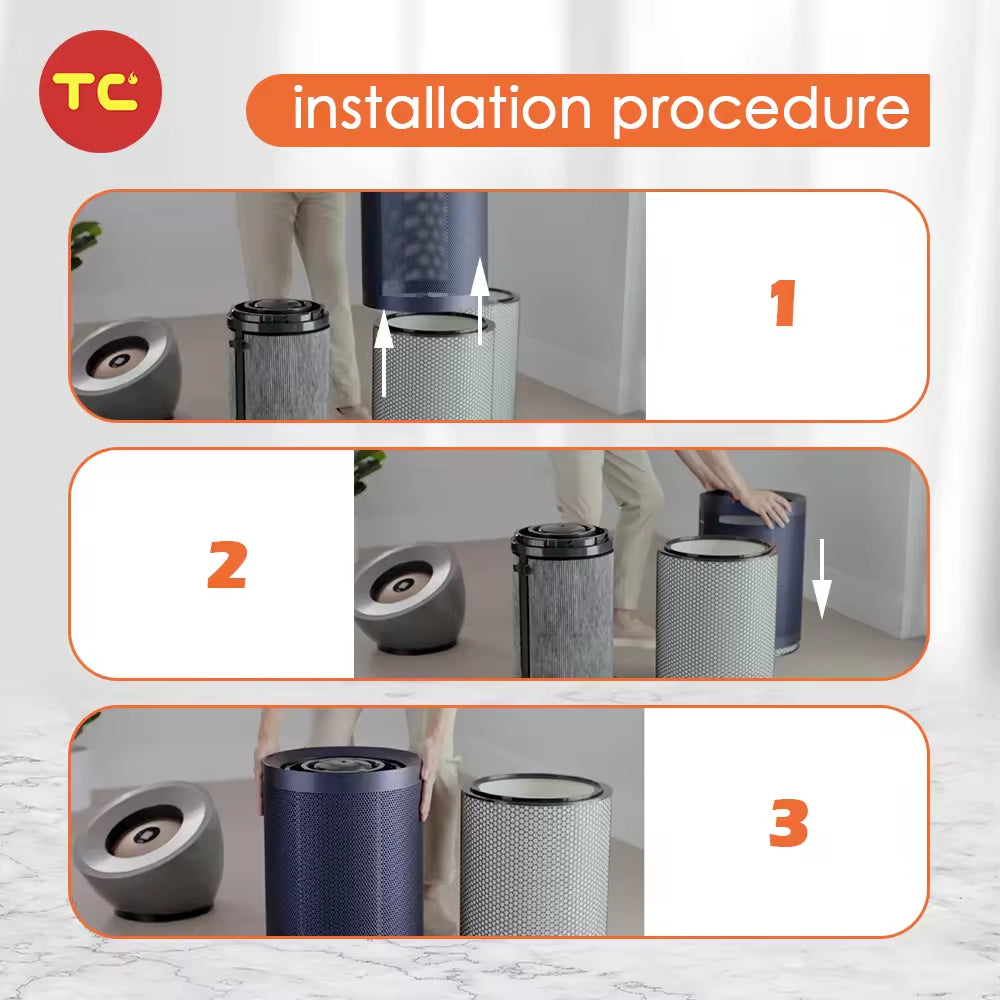 TC

installation procedure

1

2

3