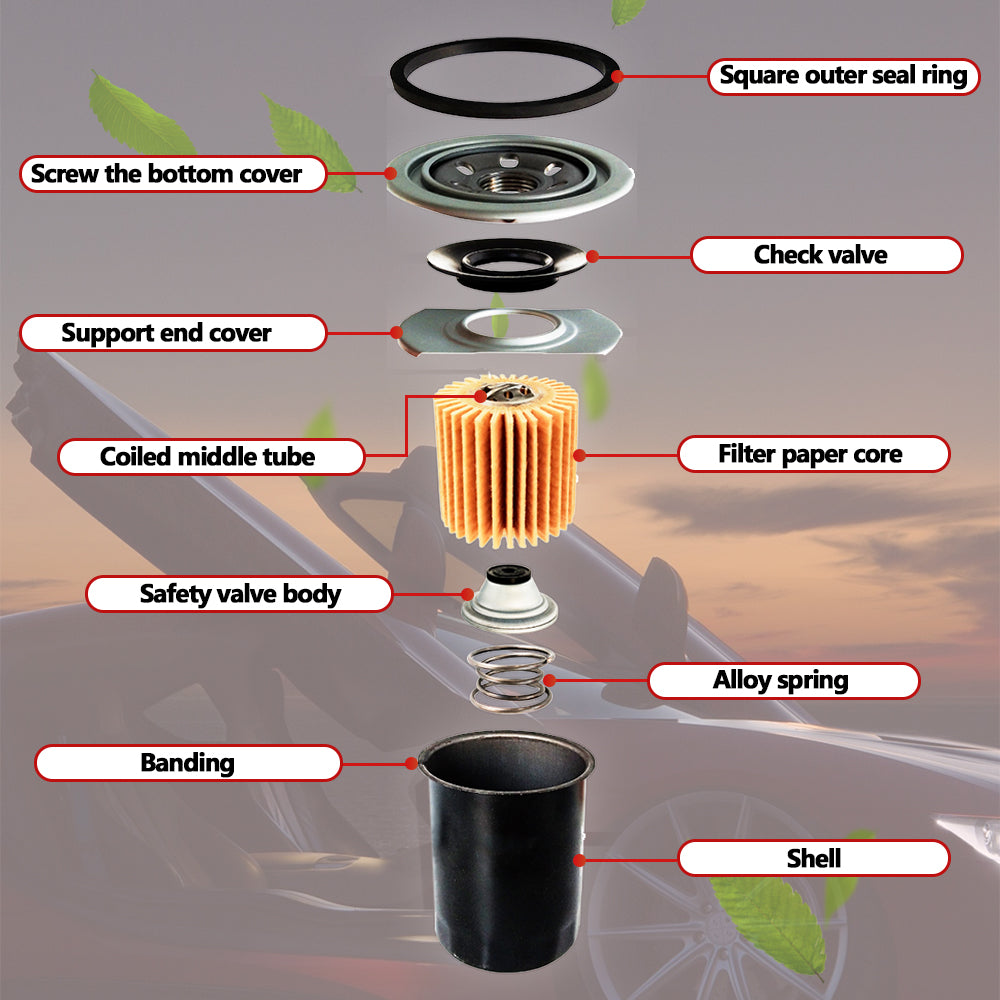 Square outer seal ring

Screw the bottom cover

Check valve

Support end cover

Coiled middle tube

Filter paper core

Safety valve body

Alloy spring

Banding

Shell