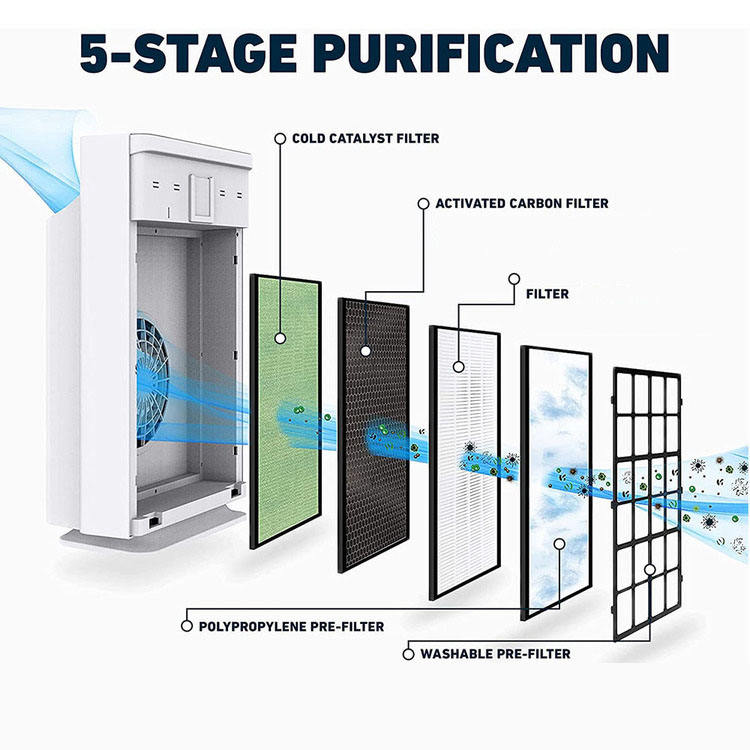 5-STAGE PURIFICATION

COLD CATALYST FILTER

ACTIVATED CARBON FILTER

FILTER

POLYPROPYLENE PRE-FILTER

WASHABLE PRE-FILTER