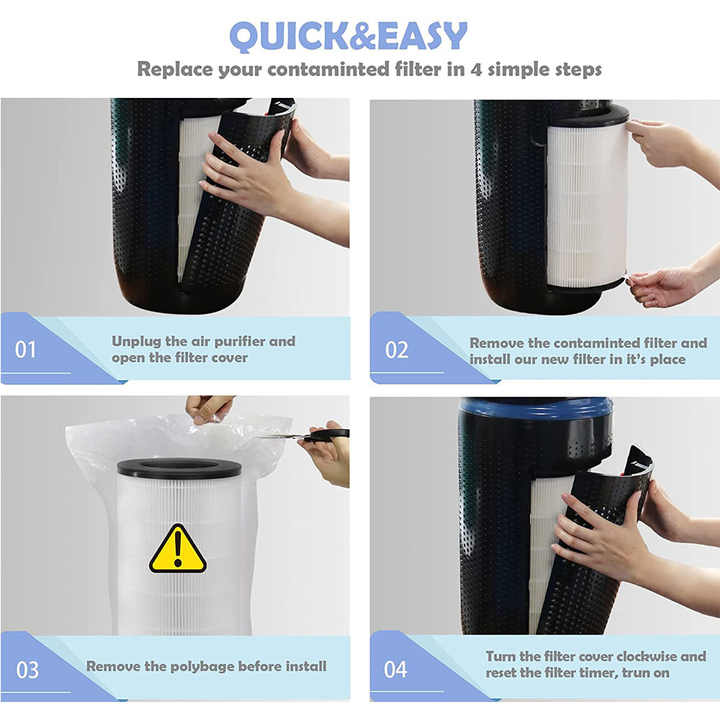 QUICK&EASY

Replace your contaminted filter in 4 simple steps

01

Unplug the air purifier and open the filter cover

02

Remove the contaminted filter and install our new filter in it's place

03

Remove the polybage before install

04

Turn the filter cover clockwise and reset the filter timer, trun on