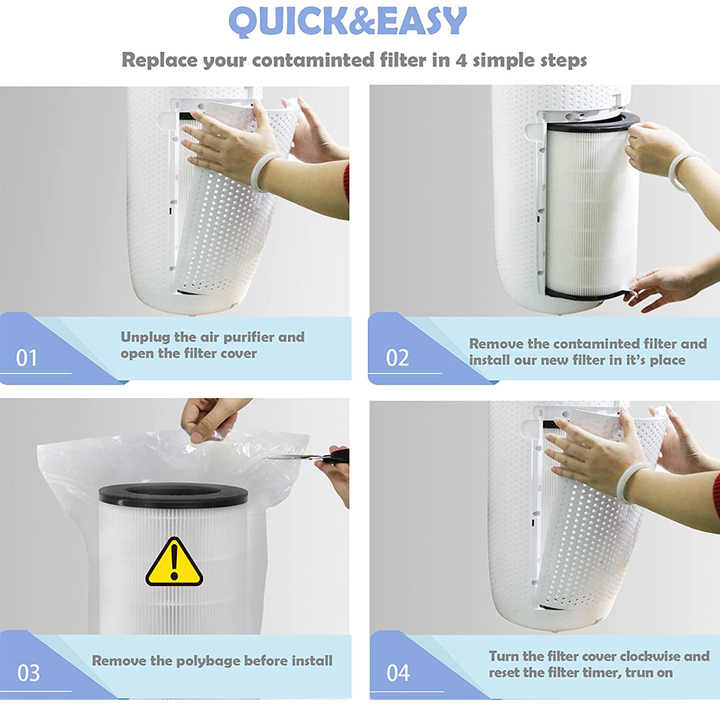 QUICK&EASY

Replace your contaminted filter in 4 simple steps

01

Unplug the air purifier and open the filter cover

02

Remove the contaminted filter and install our new filter in it's place

03

Remove the polybage before install

04

Turn the filter cover clockwise and reset the filter timer, trun on