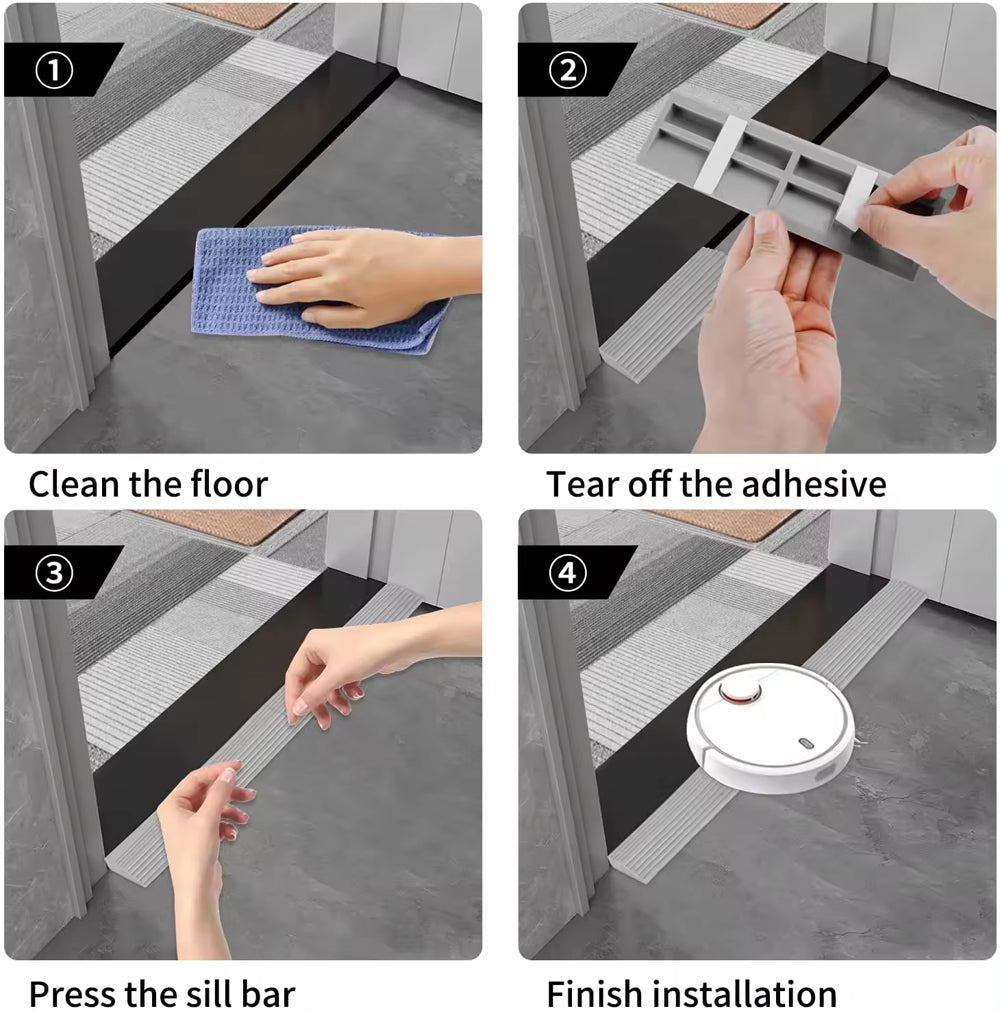 ①

Clean the floor

②

Tear off the adhesive

③

Press the sill bar

④

Finish installation