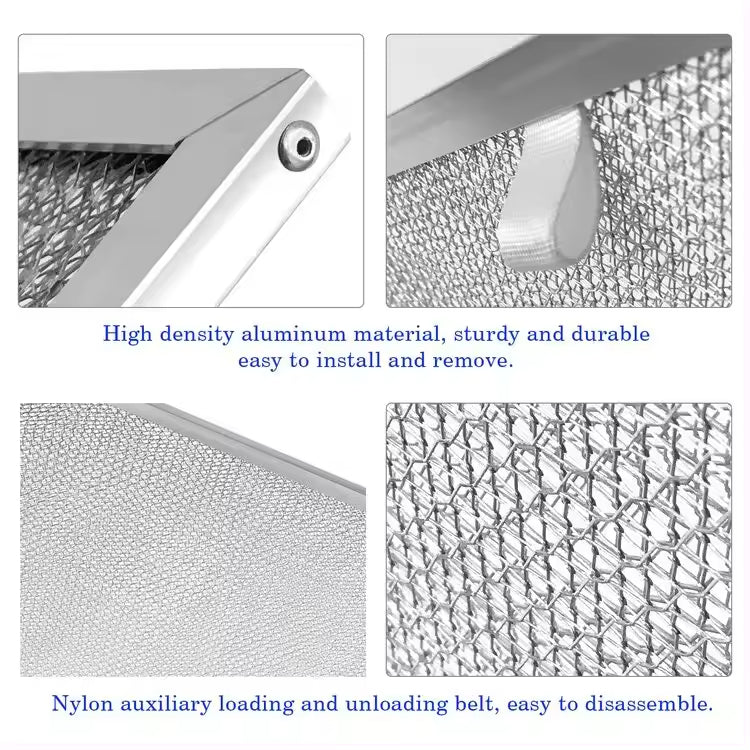 High density aluminum material, sturdy and durable easy to install and remove.

Nylon auxiliary loading and unloading belt, easy to disassemble.