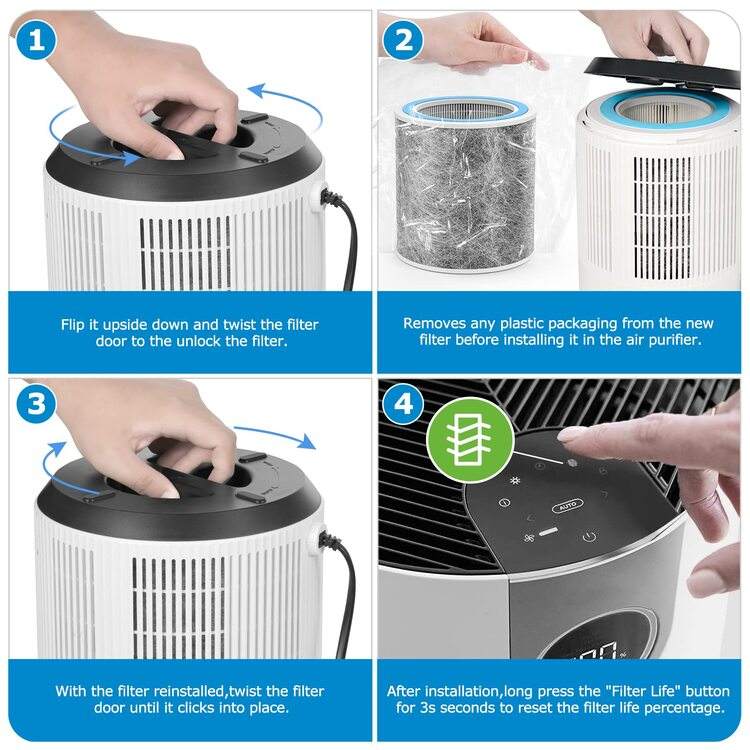 1

Flip it upside down and twist the filter door to the unlock the filter.

2

Removes any plastic packaging from the new filter before installing it in the air purifier.

3

With the filter reinstalled,twist the filter door until it clicks into place.

4

AUTO

After installation,long press the "Filter Life" button for 3s seconds to reset the filter life percentage.