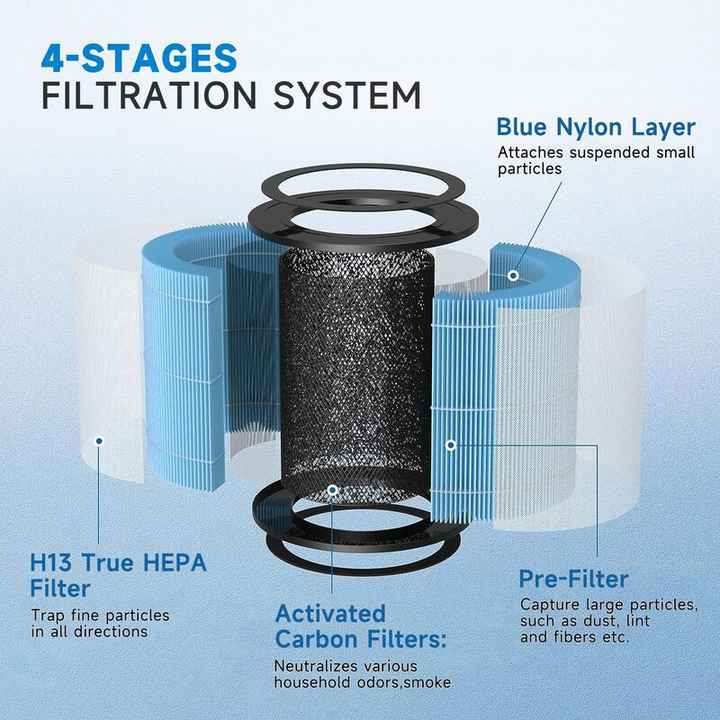 4-STAGES
FILTRATION SYSTEM

Blue Nylon Layer
Attaches suspended small particles

H13 True HEPA Filter
Trap fine particles in all directions

Activated Carbon Filters:
Neutralizes various household odors,smoke

Pre-Filter
Capture large particles, such as dust, lint and fibers etc.